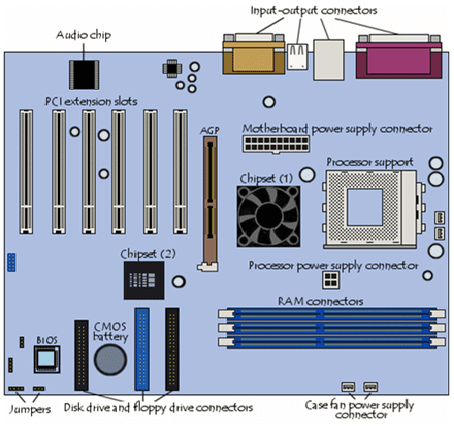 Input-output connectors

Audio chip

PCI extension slots

AGP

Motherboard power supply connector

Processor support

Chipset (1)

Chipset (2)

Processor power supply connector

RAM connectors

CMOS battery

BIOS

Jumpers

Disk drive and floppy drive connectors

Case fan power supply connector